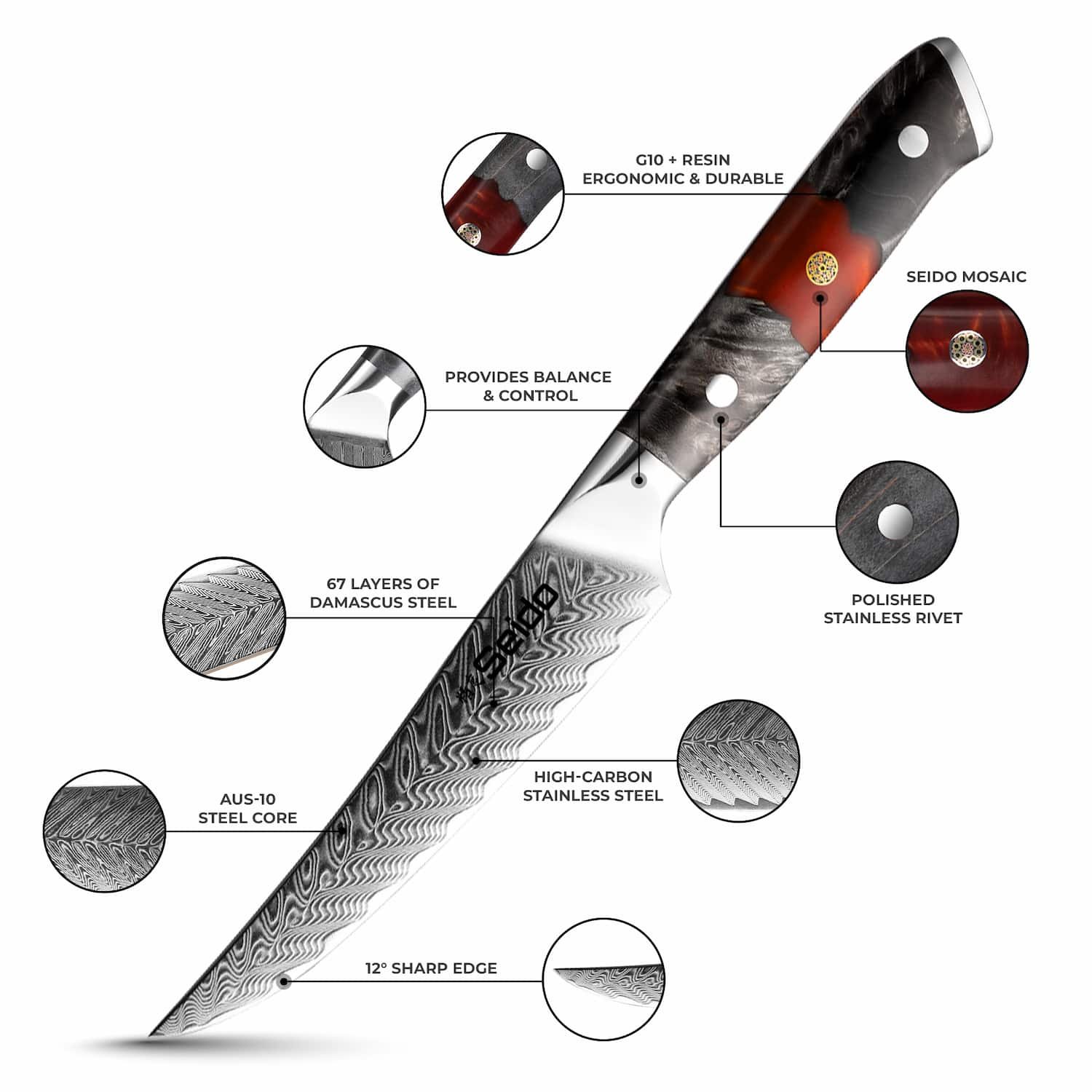 G10 + RESIN
ERGONOMIC & DURABLE

SEIDO MOSAIC

PROVIDES BALANCE
& CONTROL

POLISHED
STAINLESS RIVET

67 LAYERS OF
DAMASCUS STEEL

Seido

HIGH-CARBON
STAINLESS STEEL

AUS-10
STEEL CORE

12° SHARP EDGE